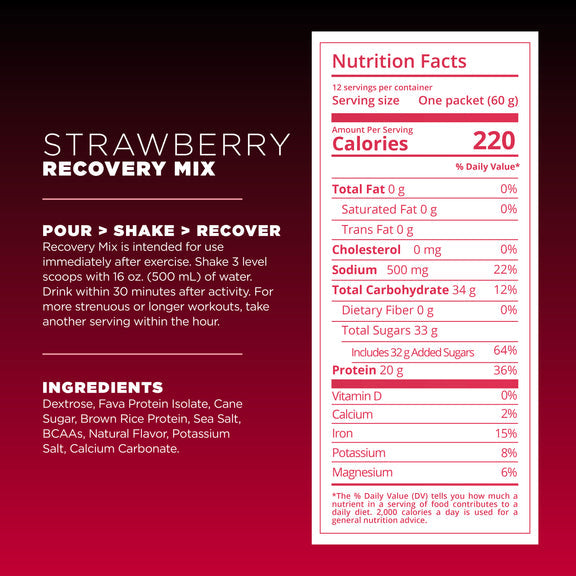 STRAWBERRY
RECOVERY MIX

POUR > SHAKE > RECOVER
Recovery Mix is intended for use immediately after exercise. Shake 3 level scoops with 16 oz. (500 mL) of water. Drink within 30 minutes after activity. For more strenuous or longer workouts, take another serving within the hour.

INGREDIENTS
Dextrose, Fava Protein Isolate, Cane Sugar, Brown Rice Protein, Sea Salt, BCAAs, Natural Flavor, Potassium Salt, Calcium Carbonate.

Nutrition Facts
12 servings per container
Serving size One packet (60 g)

Amount Per Serving
Calories 220

% Daily Value*

| | |
|---|---|
| Total Fat 0 g | 0% |
| Saturated Fat 0 g | 0% |
| Trans Fat 0 g | |
| Cholesterol 0 mg | 0% |
| Sodium 500 mg | 22% |
| Total Carbohydrate 34 g | 12% |
| Dietary Fiber 0 g | 0% |
| Total Sugars 33 g | |
| Includes 32 g Added Sugars | 64% |
| Protein 20 g | 36% |
| Vitamin D | 0% |
| Calcium | 2% |
| Iron | 15% |
| Potassium | 8% |
| Magnesium | 6% |

*The % Daily Value (DV) tells you how much a nutrient in a serving of food contributes to a daily diet. 2,000 calories a day is used for a general nutrition advice.